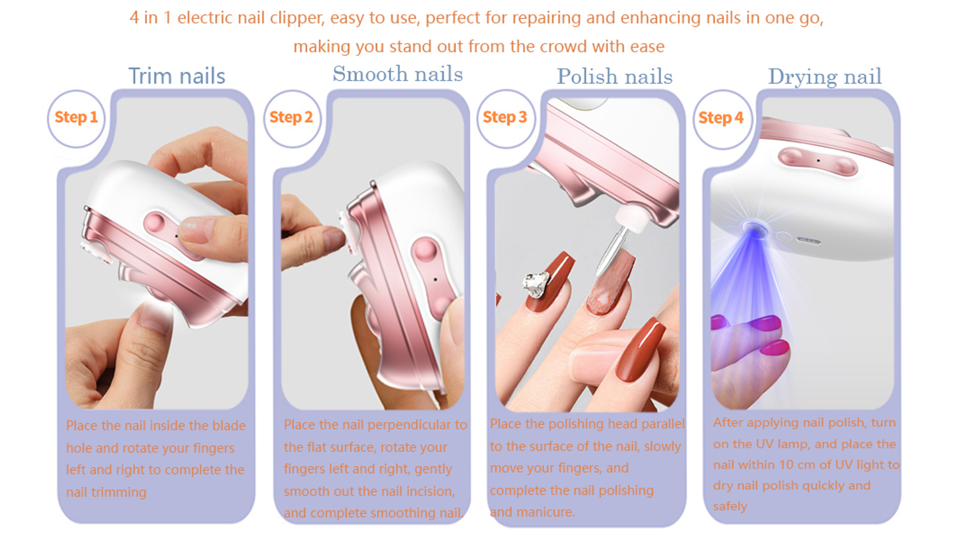 4 in 1 electric nail clipper, easy to use, perfect for repairing and enhancing nails in one go, making you stand out from the crowd with ease

Trim nails

Step 1

Place the nail inside the blade hole and rotate your fingers left and right to complete the nail trimming

Smooth nails

Step 2

Place the nail perpendicular to the flat surface, rotate your fingers left and right, gently smooth out the nail incision, and complete smoothing nail.

Polish nails

Step 3

Place the polishing head parallel to the surface of the nail, slowly move your fingers, and complete the nail polishing and manicure.

Drying nail

Step 4

After applying nail polish, turn on the UV lamp, and place the nail within 10 cm of UV light to dry nail polish quickly and safely